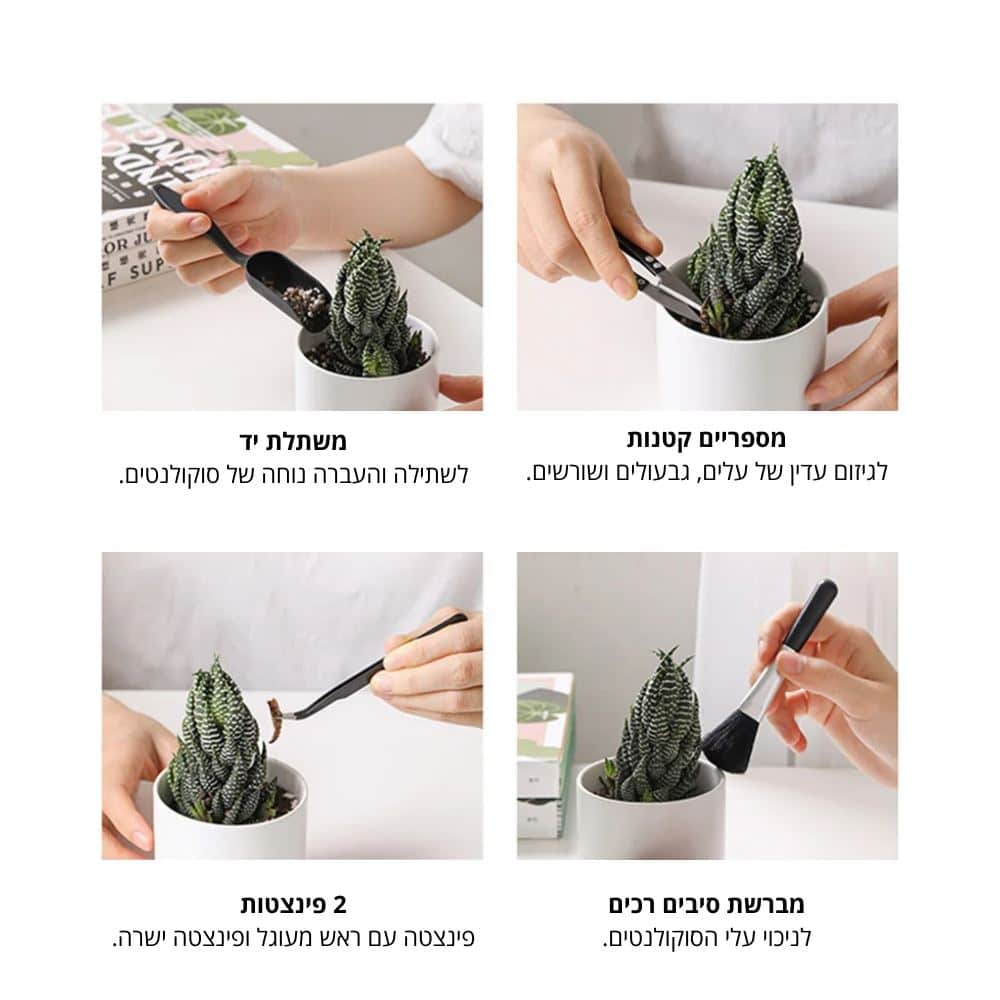 מספריים קטנות
לגיזום עדין של עלים, גבעולים ושורשים.

משתלת יד
לשתילה והעברה נוחה של סוקולנטים.

מברשת סיבים רכים
לניכוי עלי הסוקולנטים.

2 פינצטות
פינצטה עם ראש מעוגל ופינצטה ישרה.